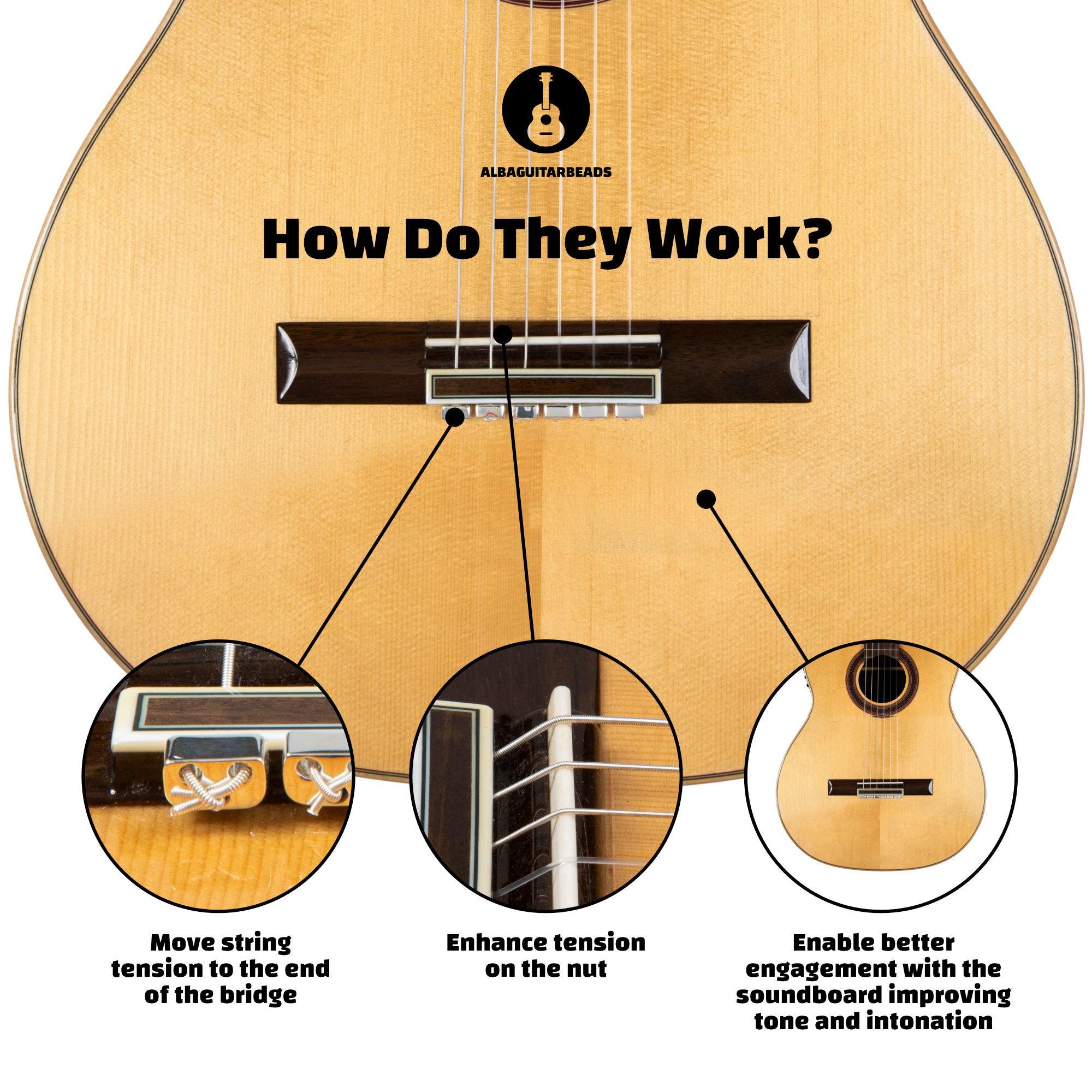 ALBAGUITARBEADS

How Do They Work?

Move string tension to the end of the bridge

Enhance tension on the nut

Enable better engagement with the soundboard improving tone and intonation