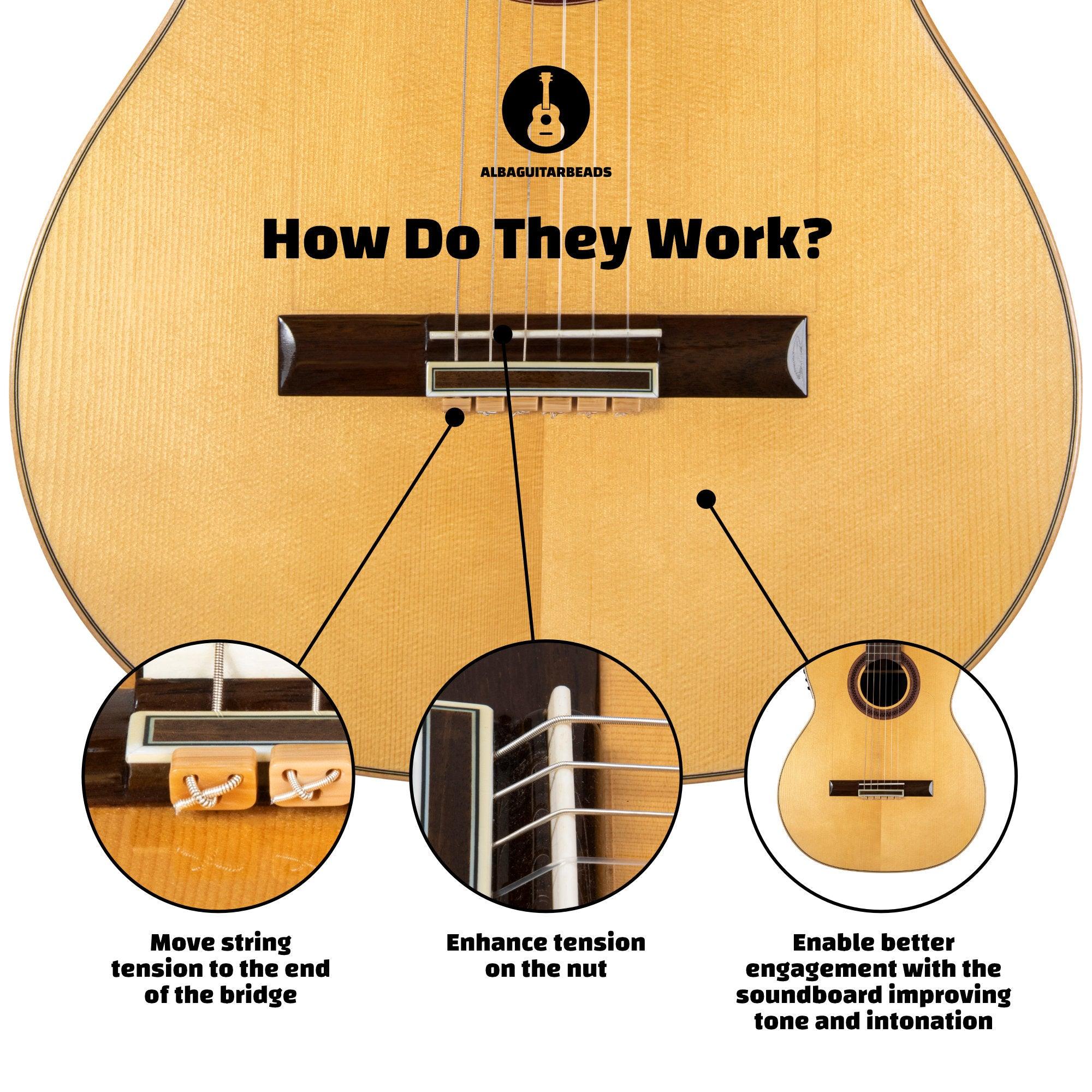 ALBAGUITARBEADS

How Do They Work?

Move string tension to the end of the bridge

Enhance tension on the nut

Enable better engagement with the soundboard improving tone and intonation