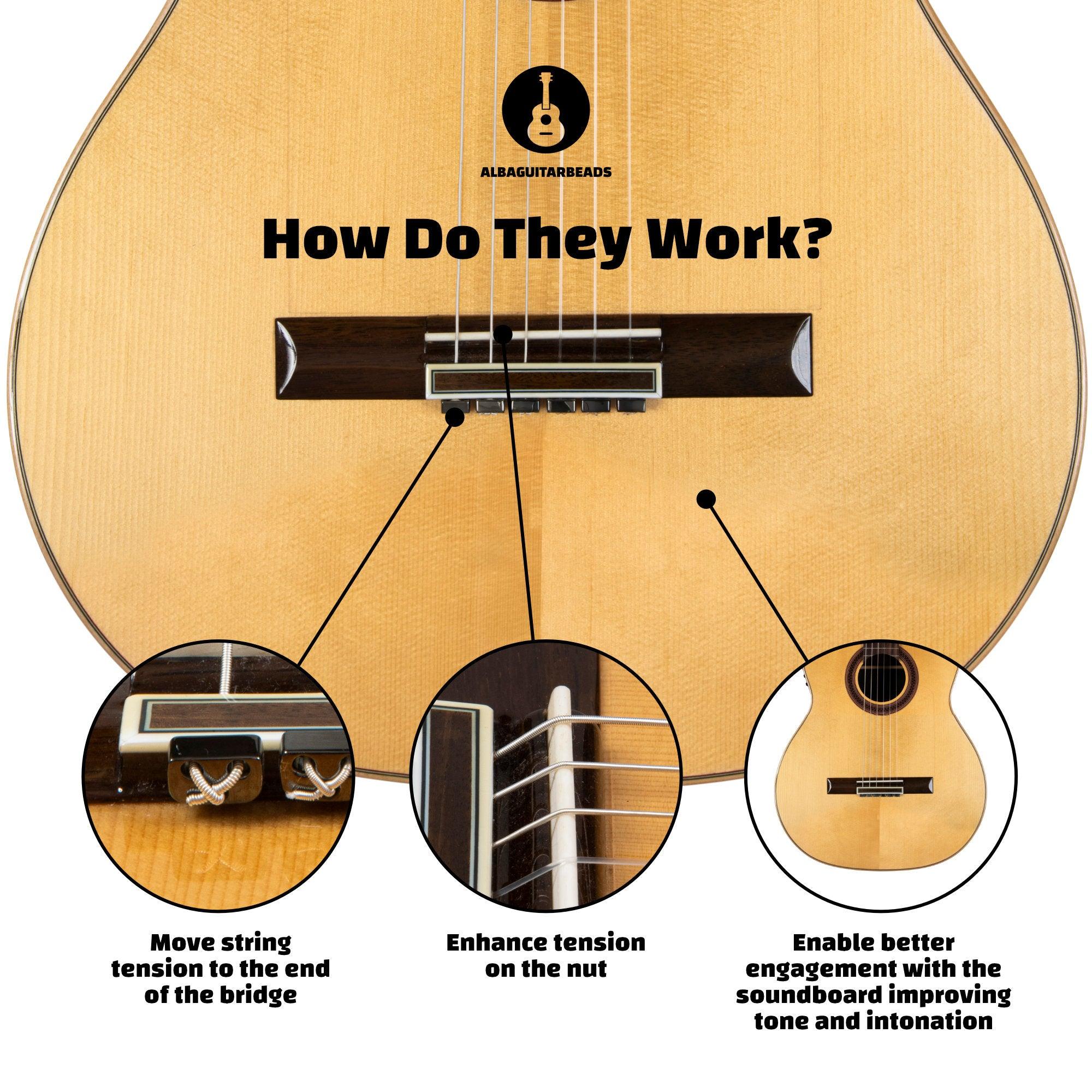 ALBAGUITARBEADS

How Do They Work?

Move string tension to the end of the bridge

Enhance tension on the nut

Enable better engagement with the soundboard improving tone and intonation