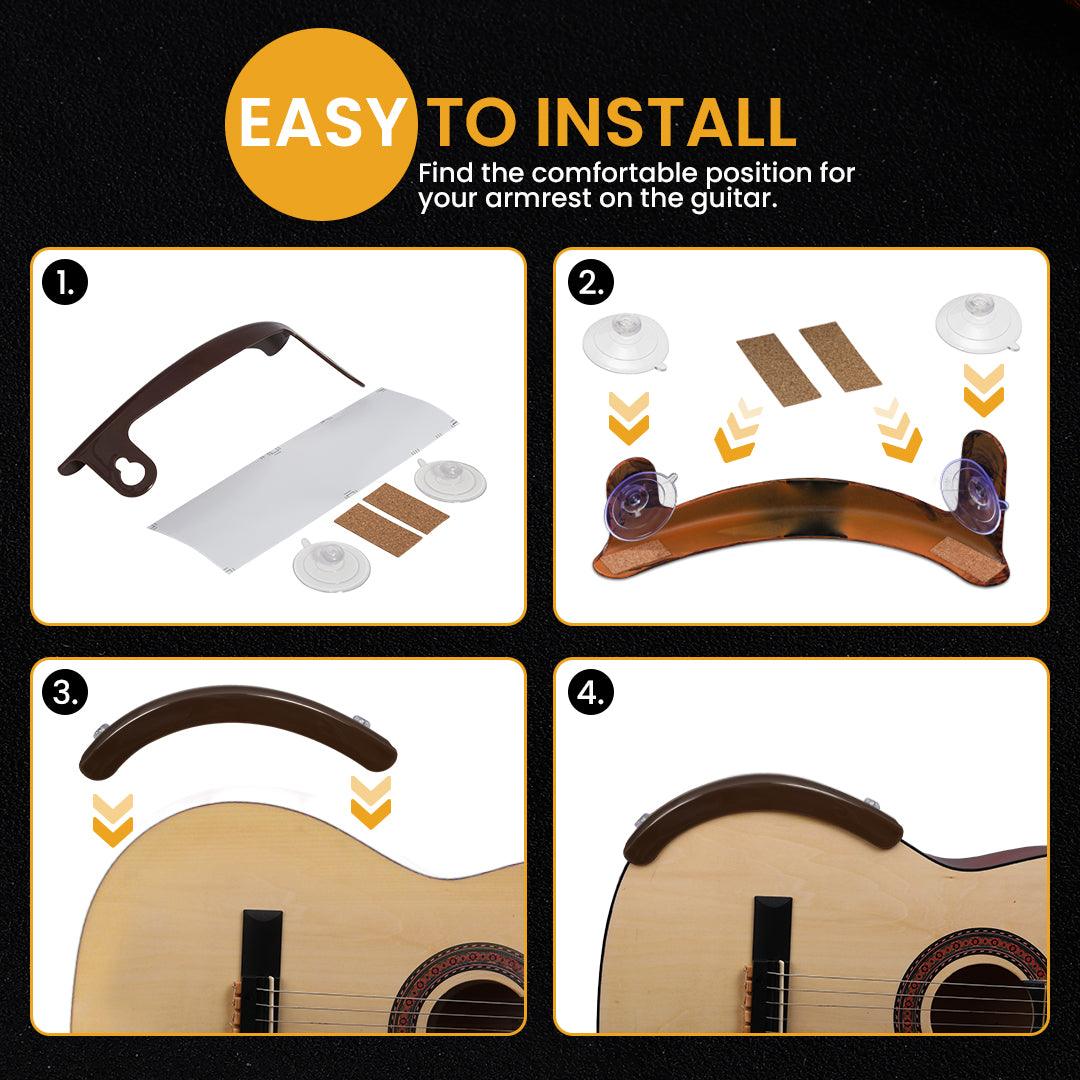 EASY TO INSTALL

Find the comfortable position for your armrest on the guitar.

1.

2.

3.

4.