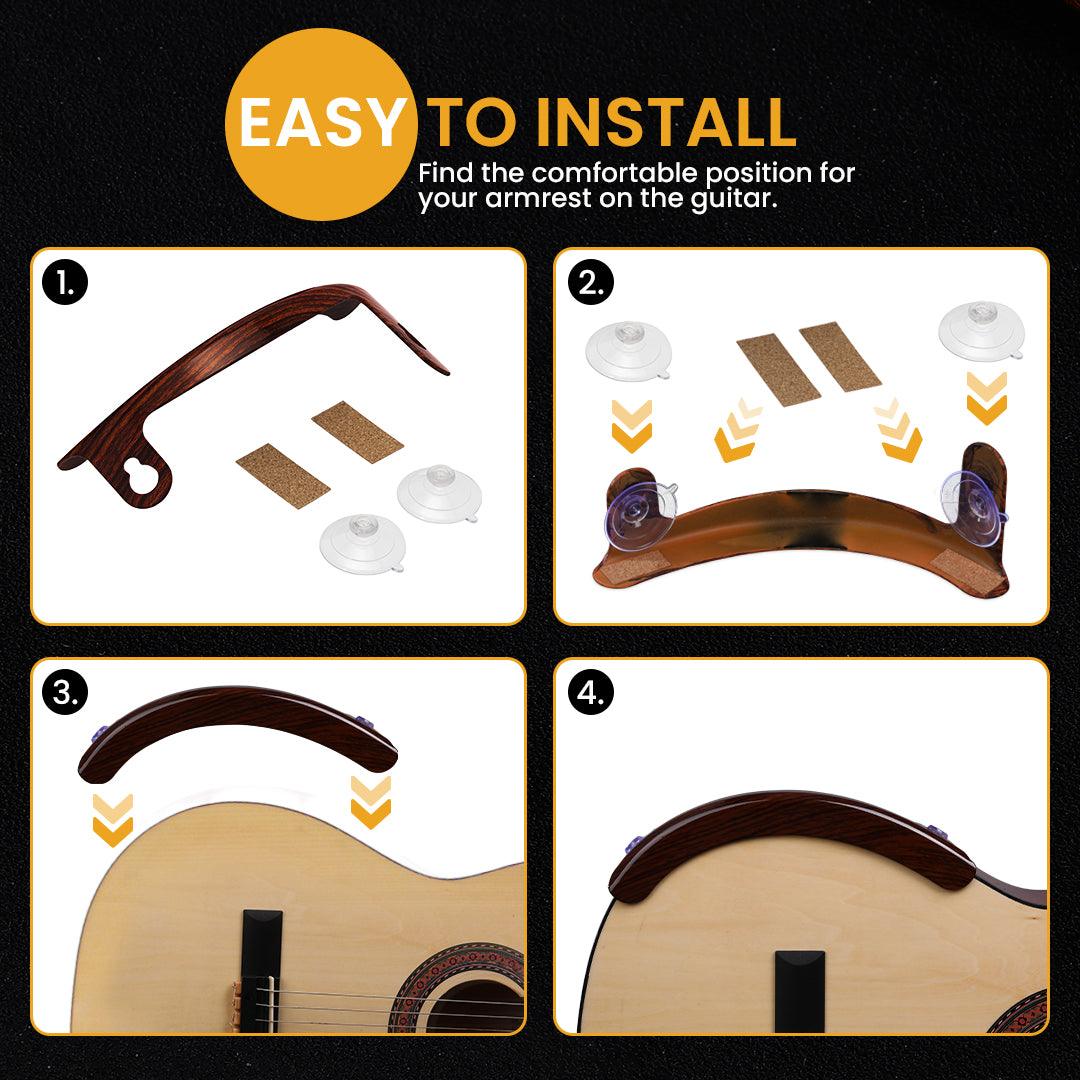 EASY TO INSTALL

Find the comfortable position for your armrest on the guitar.

1.

2.

3.

4.