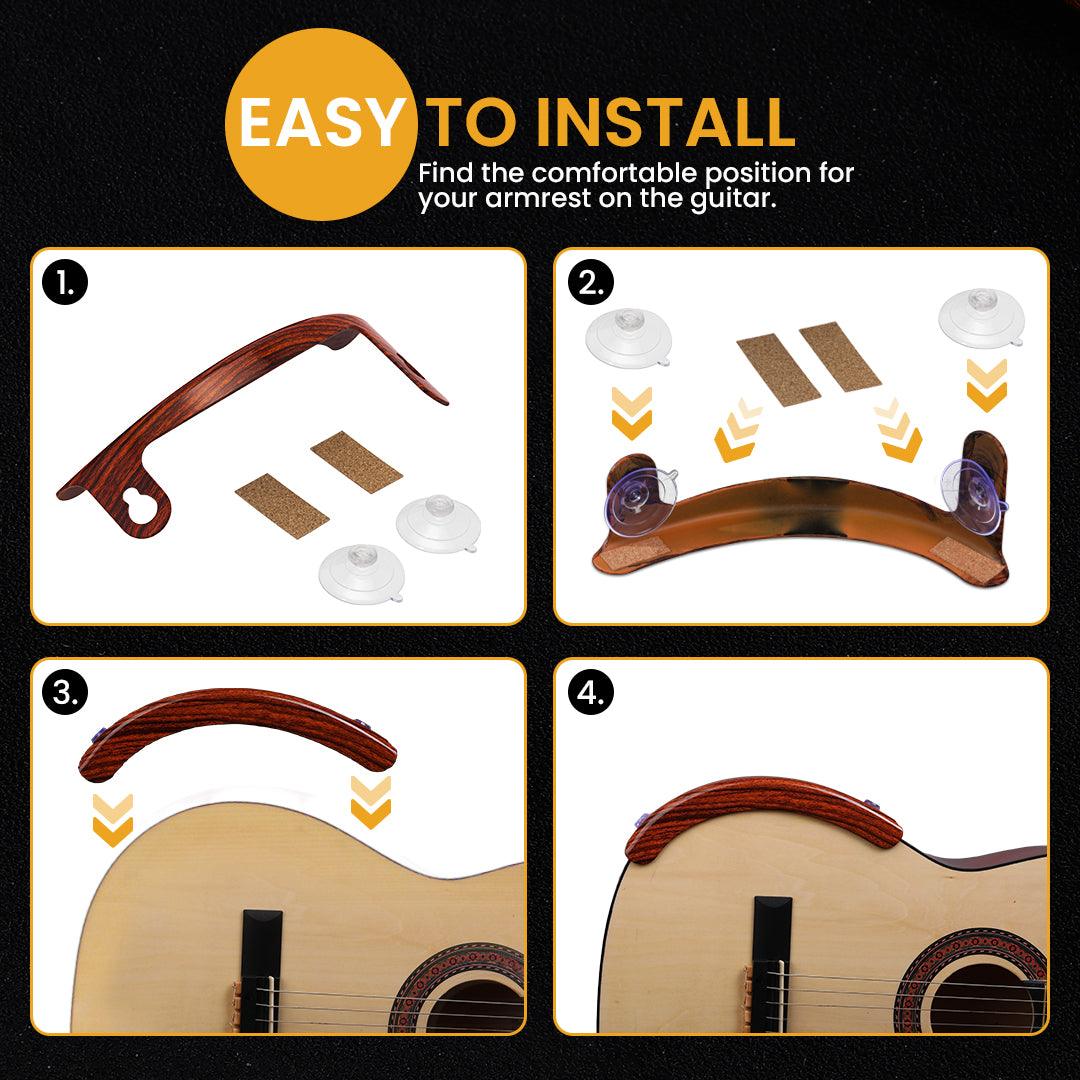 EASY TO INSTALL

Find the comfortable position for your armrest on the guitar.

1.

2.

3.

4.