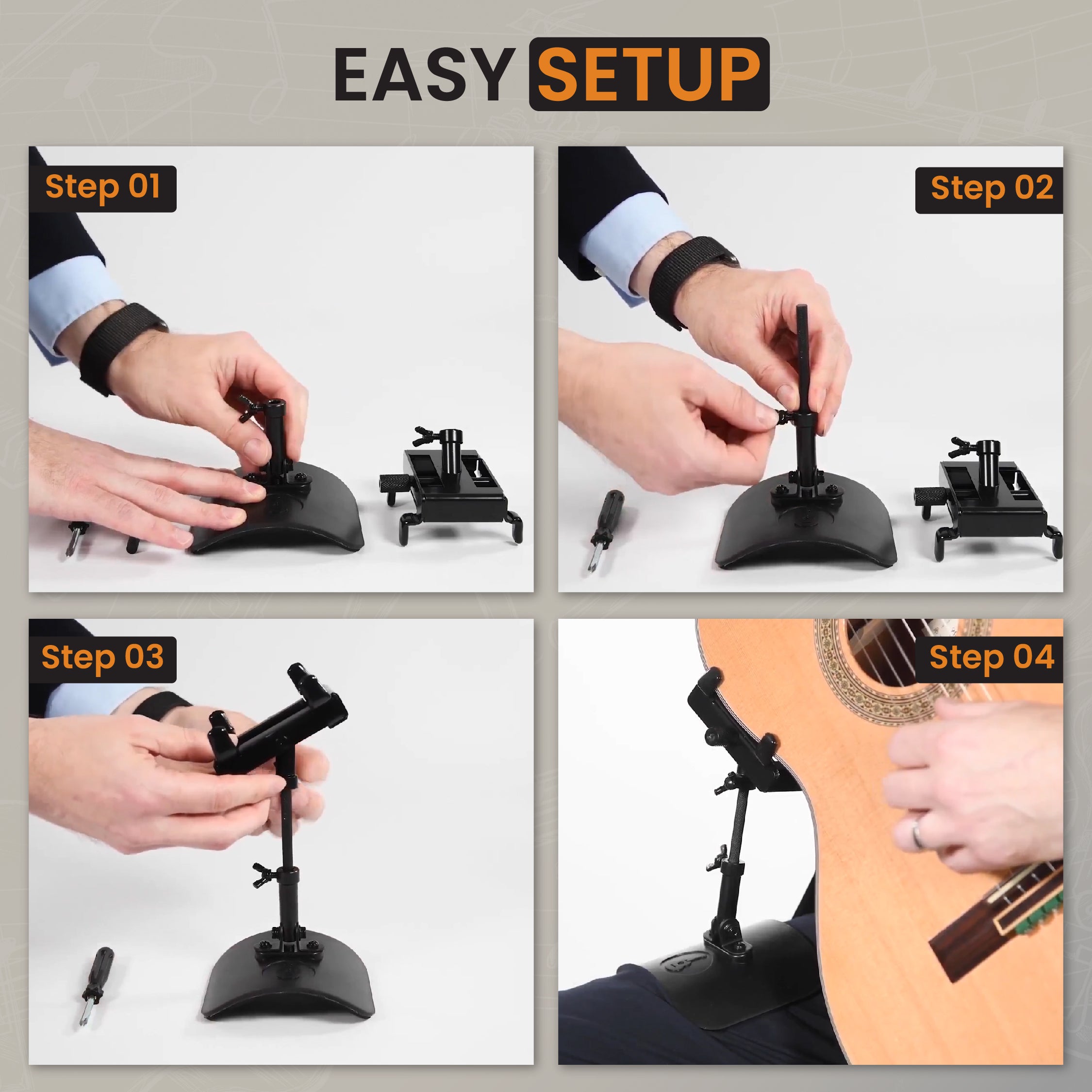 EASY SETUP

Step 01

Step 02

Step 03

Step 04