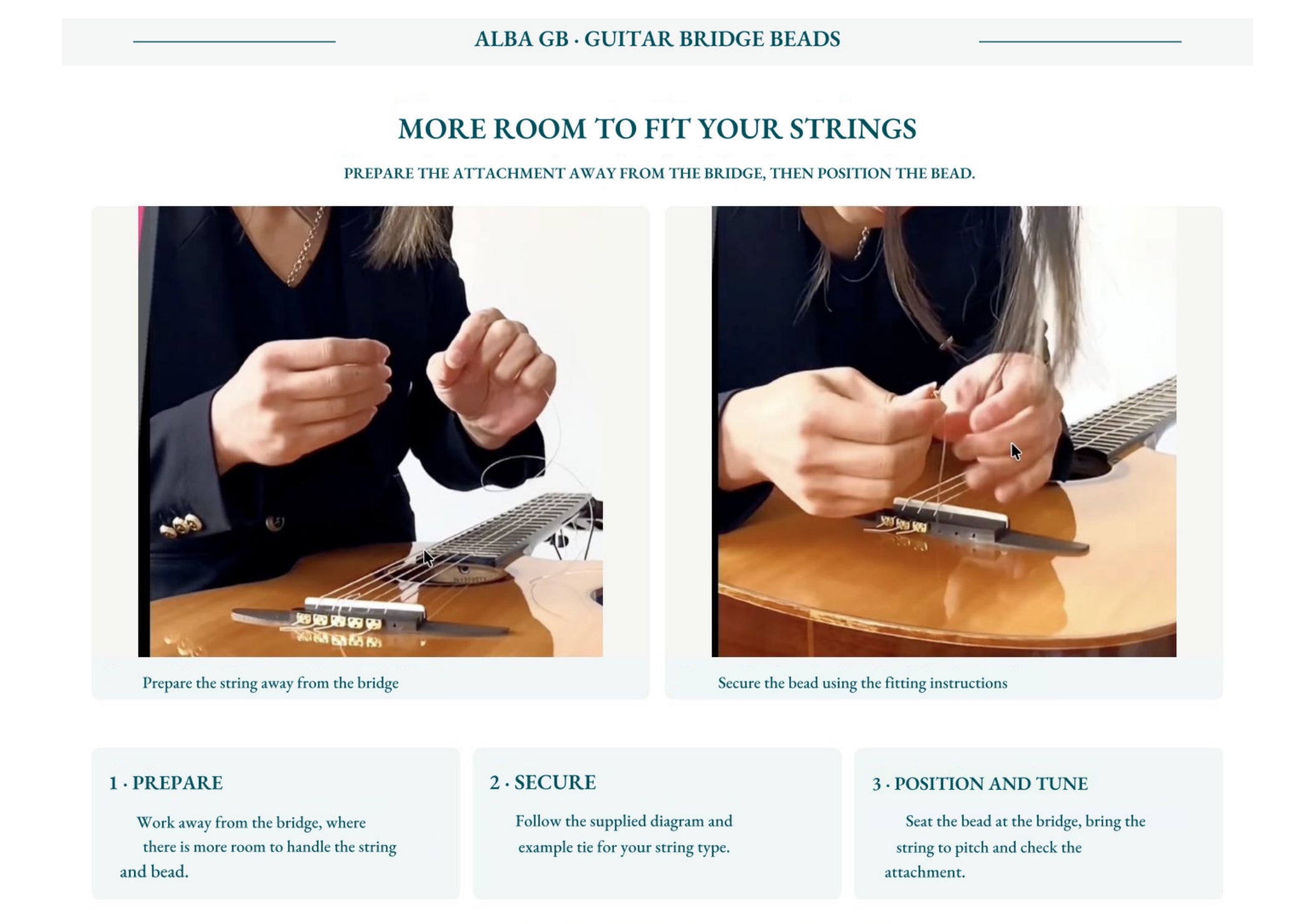 ALBA GB · GUITAR BRIDGE BEADS

MORE ROOM TO FIT YOUR STRINGS

PREPARE THE ATTACHMENT AWAY FROM THE BRIDGE, THEN POSITION THE BEAD.

Prepare the string away from the bridge

Secure the bead using the fitting instructions

1 · PREPARE

Work away from the bridge, where there is more room to handle the string and bead.

2 · SECURE

Follow the supplied diagram and example tie for your string type.

3 · POSITION AND TUNE

Seat the bead at the bridge, bring the string to pitch and check the attachment.